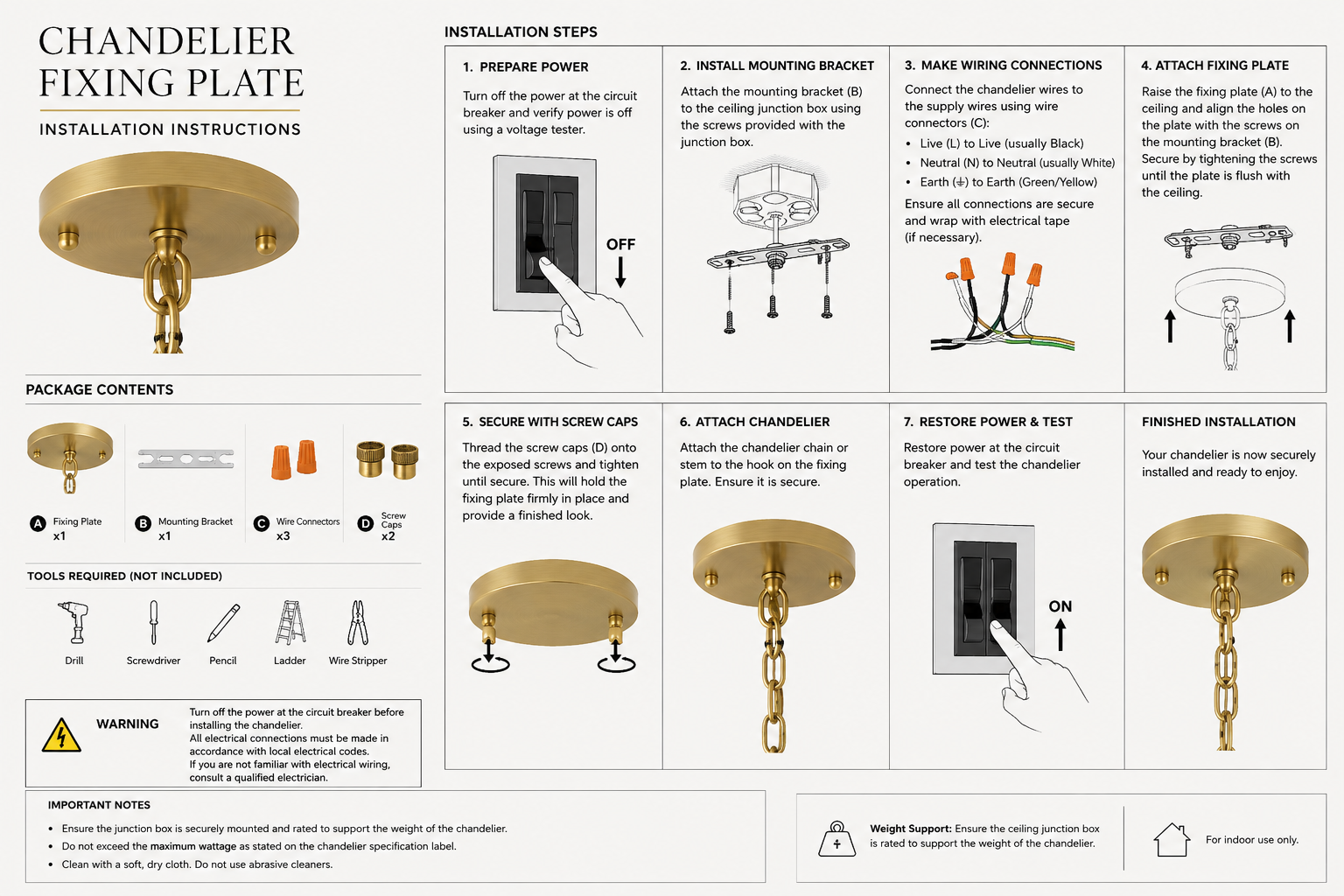 CHANDELIER FIXING PLATE

INSTALLATION INSTRUCTIONS

PACKAGE CONTENTS

A Fixing Plate x1

B Mounting Bracket x1

C Wire Connectors x3

D Screw Caps x2

TOOLS REQUIRED (NOT INCLUDED)

Drill

Screwdriver

Pencil

Ladder

Wire Stripper

WARNING

Turn off the power at the circuit breaker before installing the chandelier.
All electrical connections must be made in accordance with local electrical codes.
If you are not familiar with electrical wiring, consult a qualified electrician.

INSTALLATION STEPS

1. PREPARE POWER

Turn off the power at the circuit breaker and verify power is off using a voltage tester.

OFF

2. INSTALL MOUNTING BRACKET

Attach the mounting bracket (B) to the ceiling junction box using the screws provided with the junction box.

3. MAKE WIRING CONNECTIONS

Connect the chandelier wires to the supply wires using wire connectors (C):

• Live (L) to Live (usually Black)
• Neutral (N) to Neutral (usually White)
• Earth (⏚) to Earth (Green/Yellow)

Ensure all connections are secure and wrap with electrical tape (if necessary).

4. ATTACH FIXING PLATE

Raise the fixing plate (A) to the ceiling and align the holes on the plate with the screws on the mounting bracket (B). Secure by tightening the screws until the plate is flush with the ceiling.

5. SECURE WITH SCREW CAPS

Thread the screw caps (D) onto the exposed screws and tighten until secure. This will hold the fixing plate firmly in place and provide a finished look.

6. ATTACH CHANDELIER

Attach the chandelier chain or stem to the hook on the fixing plate. Ensure it is secure.

7. RESTORE POWER & TEST

Restore power at the circuit breaker and test the chandelier operation.

ON

FINISHED INSTALLATION

Your chandelier is now securely installed and ready to enjoy.

IMPORTANT NOTES

• Ensure the junction box is securely mounted and rated to support the weight of the chandelier.
• Do not exceed the maximum wattage as stated on the chandelier specification label.
• Clean with a soft, dry cloth. Do not use abrasive cleaners.

Weight Support: Ensure the ceiling junction box is rated to support the weight of the chandelier.

For indoor use only.